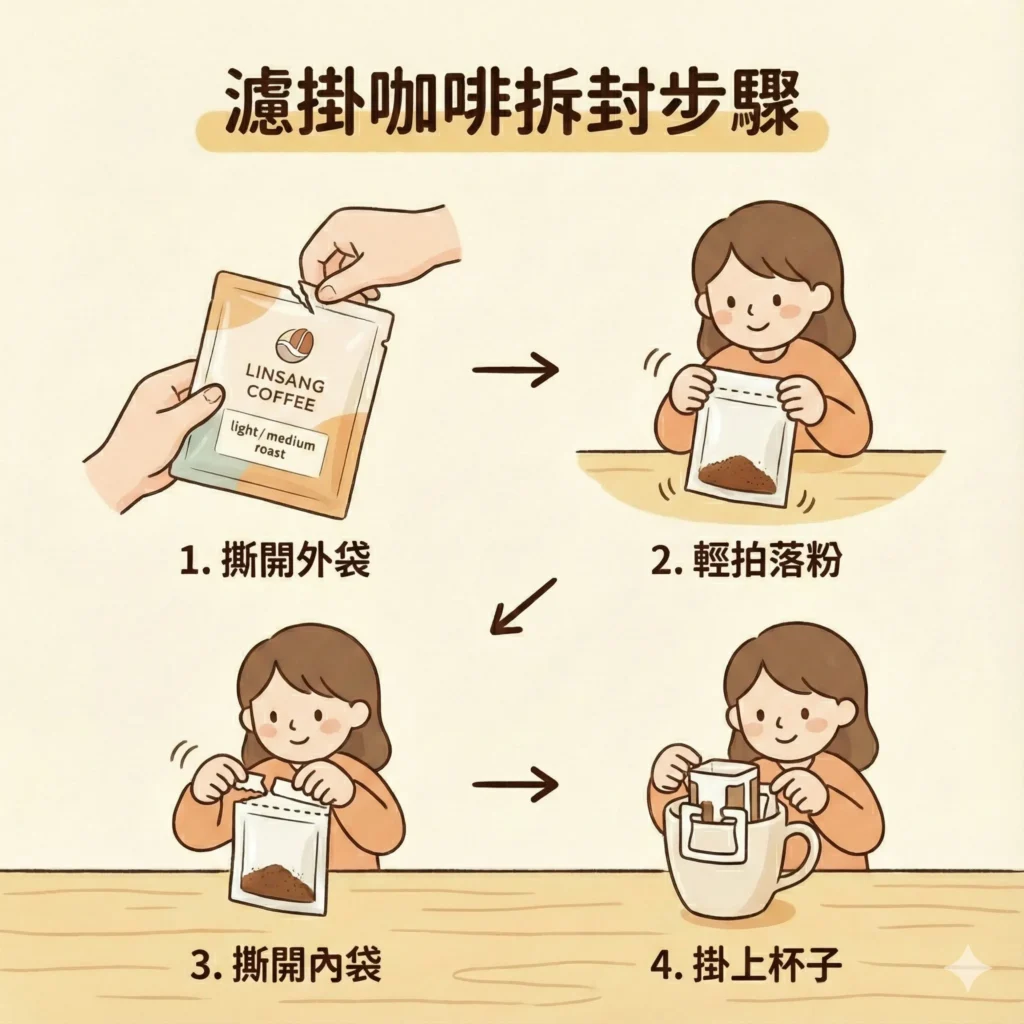 濾掛咖啡拆封步驟

LINSANG COFFEE

light/medium roast

1. 撕開外袋

2. 輕拍落粉

3. 撕開內袋

4. 掛上杯子